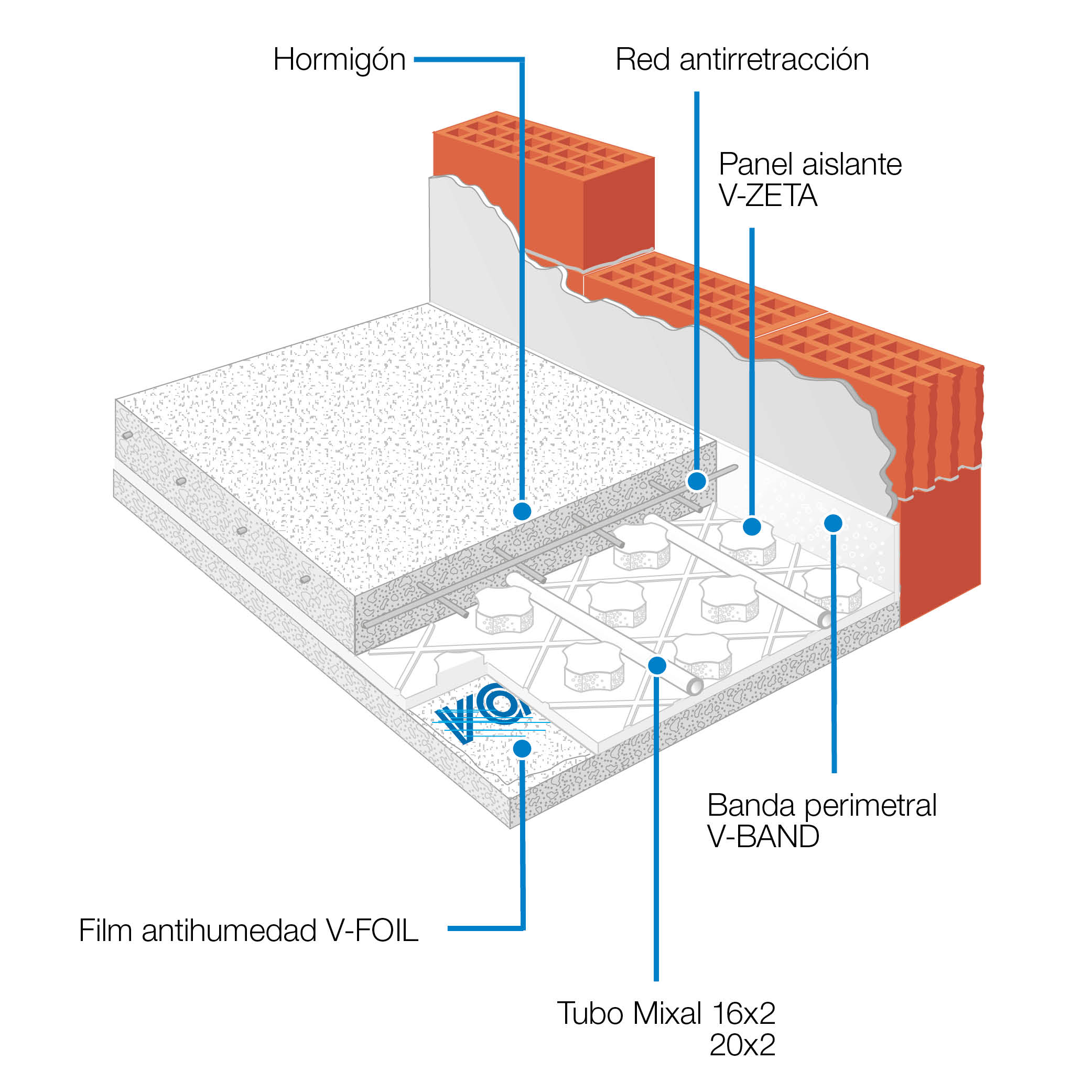 Hormigón

Red antirretracción

Panel aislante
V-ZETA

Banda perimetral
V-BAND

Film antihumedad V-FOIL

Tubo Mixal 16x2
20x2