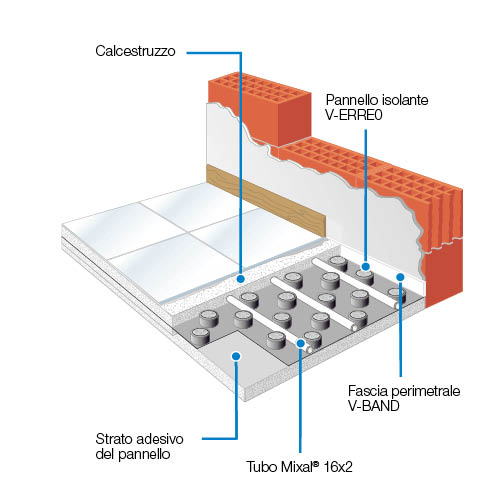 Calcestruzzo

Pannello isolante
V-ERRE0

Fascia perimetrale
V-BAND

Strato adesivo
del pannello

Tubo Mixal® 16x2