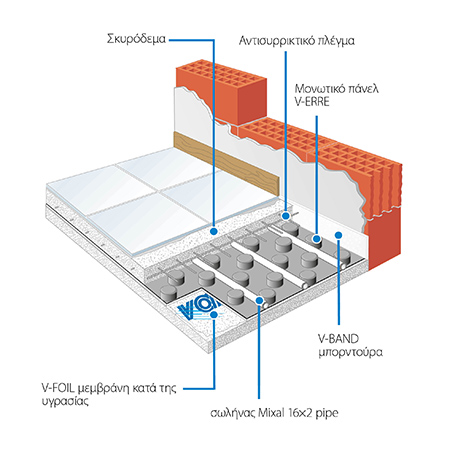 Σκυρόδεμα

Αντισυρρικτικό πλέγμα

Μονωτικό πάνελ V-ERRE

V-BAND μπορντούρα

V-FOIL μεμβράνη κατά της υγρασίας

σωλήνας Mixal 16x2 pipe